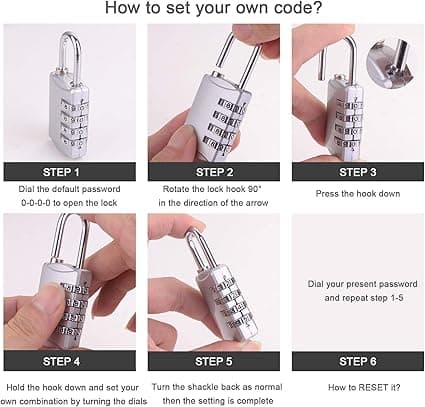 How to set your own code?

STEP 1

Dial the default password 0-0-0-0 to open the lock

STEP 2

Rotate the lock hook 90° in the direction of the arrow

STEP 3

Press the hook down

STEP 4

Hold the hook down and set your own combination by turning the dials

STEP 5

Turn the shackle back as normal then the setting is complete

Dial your present password and repeat step 1-5

STEP 6

How to RESET it?