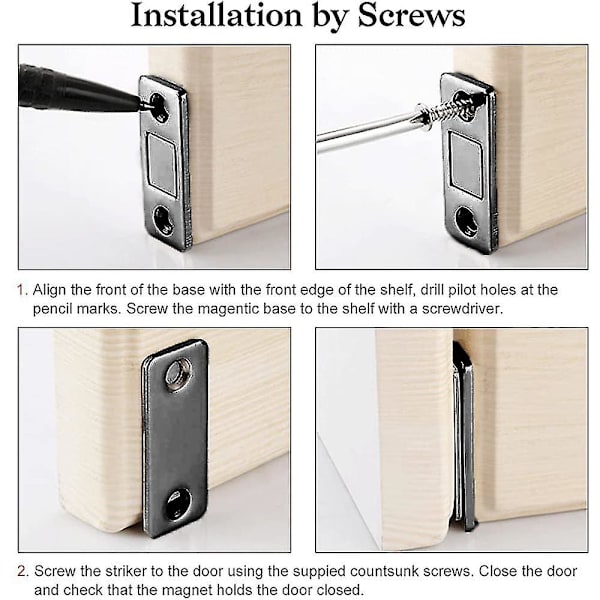 Installation by Screws

1. Align the front of the base with the front edge of the shelf, drill pilot holes at the pencil marks. Screw the magentic base to the shelf with a screwdriver.

2. Screw the striker to the door using the suppied countsunk screws. Close the door and check that the magnet holds the door closed.