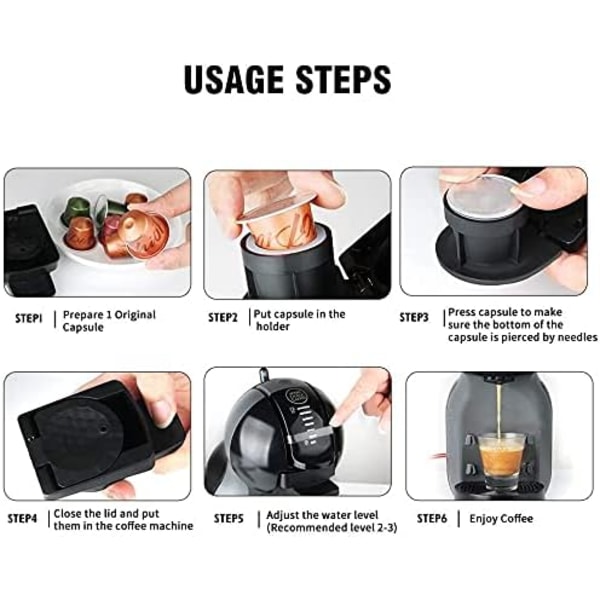 USAGE STEPS

STEP1 | Prepare 1 Original Capsule

STEP2 | Put capsule in the holder

STEP3 | Press capsule to make sure the bottom of the capsule is pierced by needles

STEP4 | Close the lid and put them in the coffee machine

STEP5 | Adjust the water level (Recommended level 2-3)

STEP6 | Enjoy Coffee