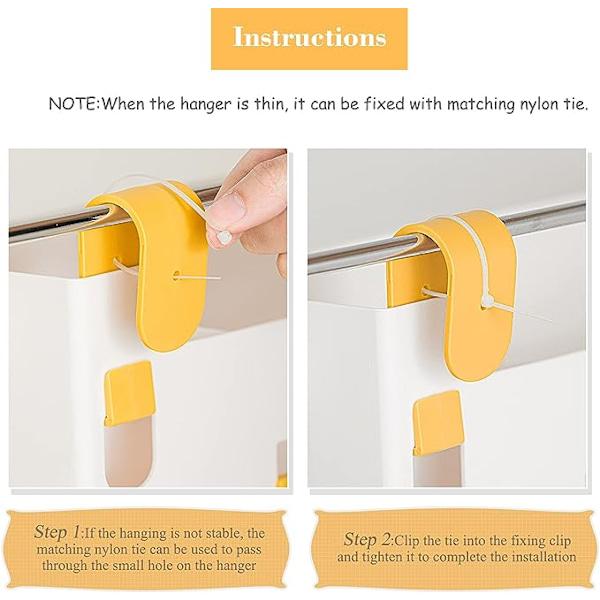 Instructions

NOTE:When the hanger is thin, it can be fixed with matching nylon tie.

Step 1:If the hanging is not stable, the matching nylon tie can be used to pass through the small hole on the hanger

Step 2:Clip the tie into the fixing clip and tighten it to complete the installation