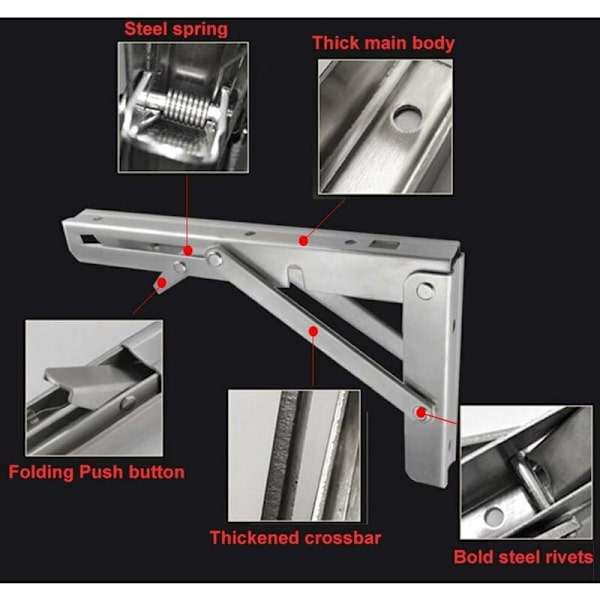 Steel spring

Thick main body

Folding Push button

Thickened crossbar

Bold steel rivets