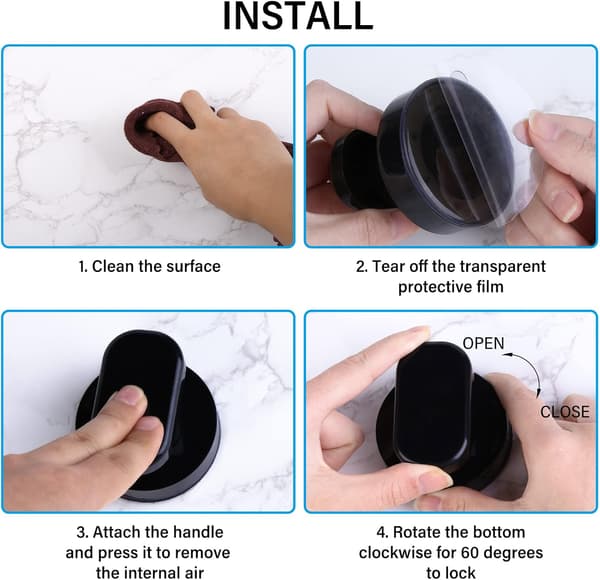 INSTALL

1. Clean the surface

2. Tear off the transparent protective film

3. Attach the handle and press it to remove the internal air

OPEN

CLOSE

4. Rotate the bottom clockwise for 60 degrees to lock