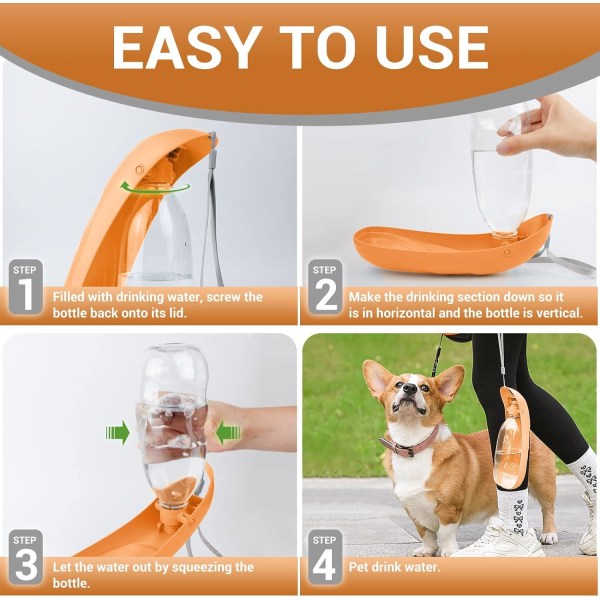 EASY TO USE

STEP 1 Filled with drinking water, screw the bottle back onto its lid.

STEP 2 Make the drinking section down so it is in horizontal and the bottle is vertical.

STEP 3 Let the water out by squeezing the bottle.

STEP 4 Pet drink water.