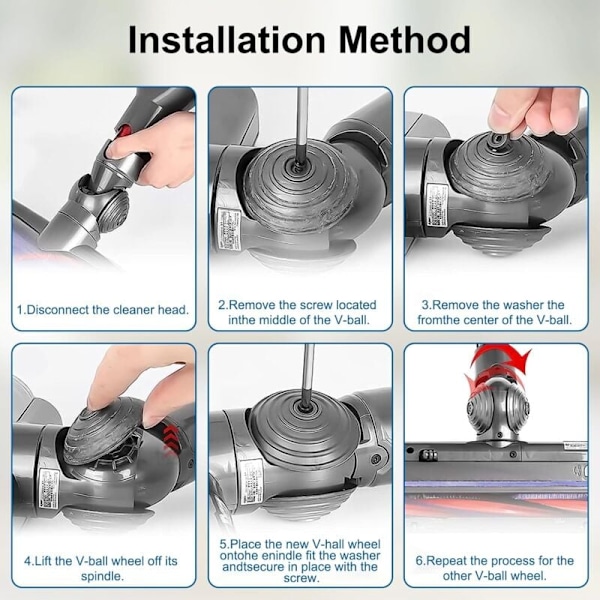 Installation Method

1.Disconnect the cleaner head.

2.Remove the screw located inthe middle of the V-ball.

3.Remove the washer the fromthe center of the V-ball.

4.Lift the V-ball wheel off its spindle.

5.Place the new V-hall wheel ontohe enindle fit the washer andtsecure in place with the screw.

6.Repeat the process for the other V-ball wheel.