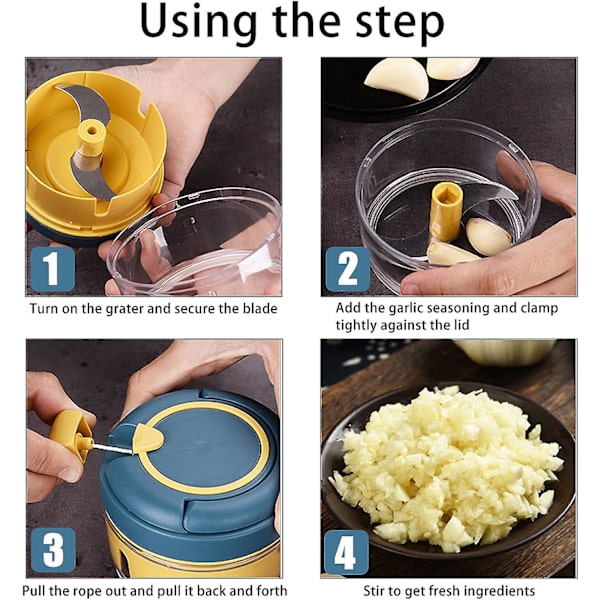 Using the step

1

Turn on the grater and secure the blade

2

Add the garlic seasoning and clamp tightly against the lid

3

Pull the rope out and pull it back and forth

4

Stir to get fresh ingredients