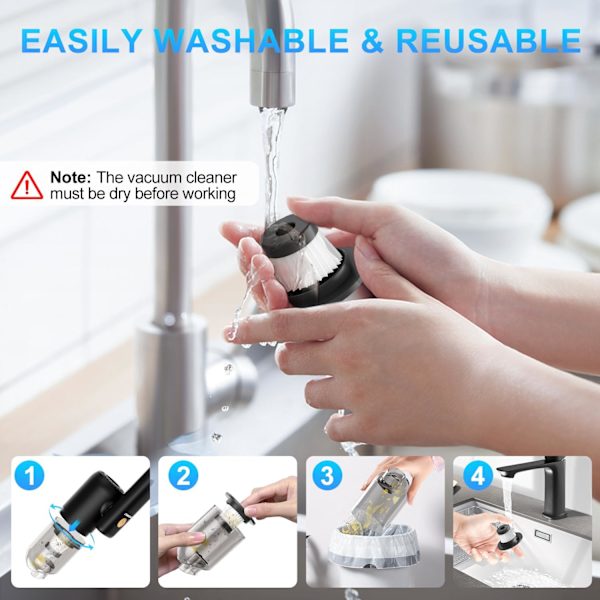 EASILY WASHABLE & REUSABLE

Note: The vacuum cleaner must be dry before working

1

2

3

4