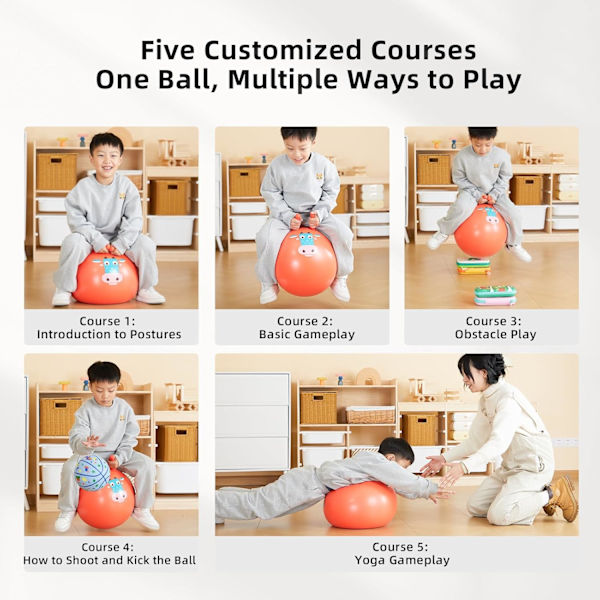 Five Customized Courses
One Ball, Multiple Ways to Play

Course 1:
Introduction to Postures

Course 2:
Basic Gameplay

Course 3:
Obstacle Play

Course 4:
How to Shoot and Kick the Ball

Course 5:
Yoga Gameplay