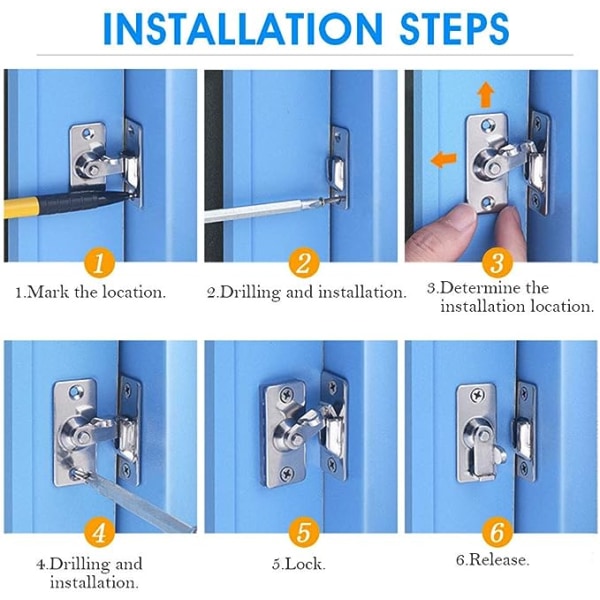 INSTALLATION STEPS

1

1.Mark the location.

2

2.Drilling and installation.

3

3.Determine the installation location.

4

4.Drilling and installation.

5

5.Lock.

6

6.Release.