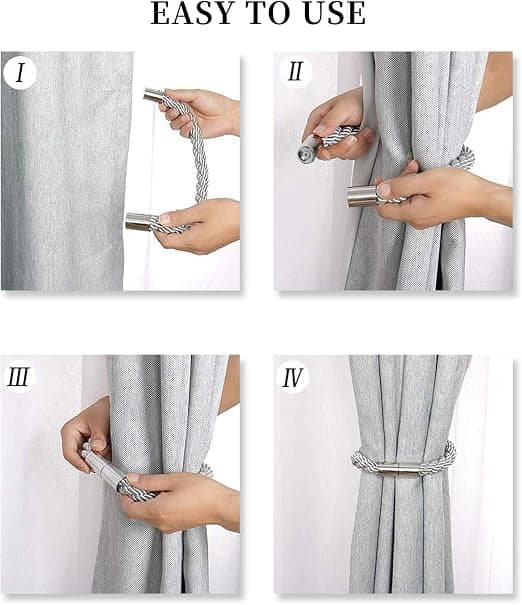 EASY TO USE

I

II

III

IV