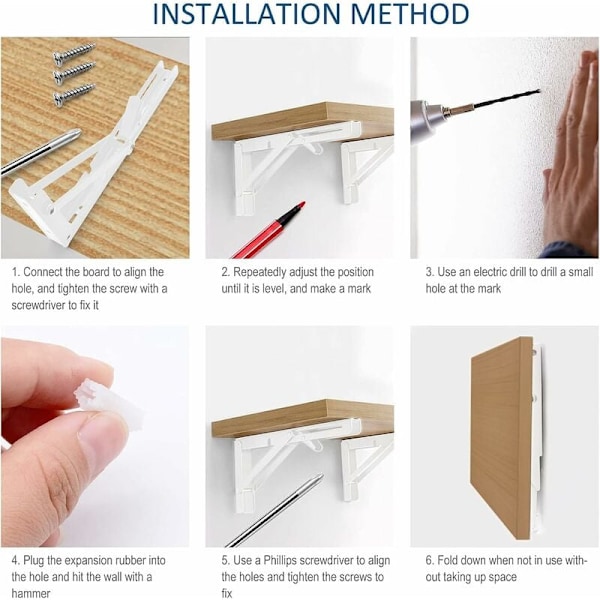 INSTALLATION METHOD

1. Connect the board to align the hole, and tighten the screw with a screwdriver to fix it

2. Repeatedly adjust the position until it is level, and make a mark

3. Use an electric drill to drill a small hole at the mark

4. Plug the expansion rubber into the hole and hit the wall with a hammer

5. Use a Phillips screwdriver to align the holes and tighten the screws to fix

6. Fold down when not in use without taking up space