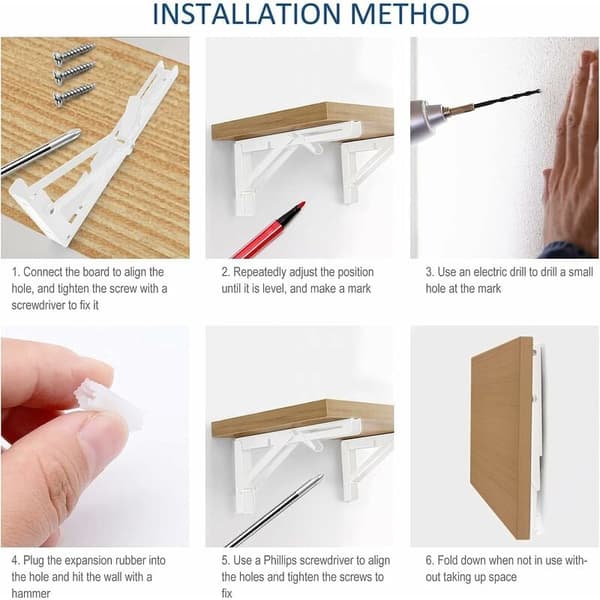 INSTALLATION METHOD

1. Connect the board to align the hole, and tighten the screw with a screwdriver to fix it

2. Repeatedly adjust the position until it is level, and make a mark

3. Use an electric drill to drill a small hole at the mark

4. Plug the expansion rubber into the hole and hit the wall with a hammer

5. Use a Phillips screwdriver to align the holes and tighten the screws to fix

6. Fold down when not in use without taking up space