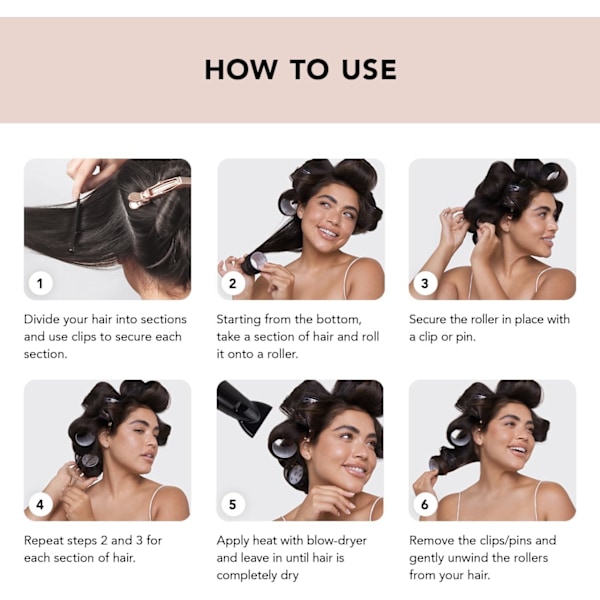 HOW TO USE

1

Divide your hair into sections and use clips to secure each section.

2

Starting from the bottom, take a section of hair and roll it onto a roller.

3

Secure the roller in place with a clip or pin.

4

Repeat steps 2 and 3 for each section of hair.

5

Apply heat with blow-dryer and leave in until hair is completely dry

6

Remove the clips/pins and gently unwind the rollers from your hair.