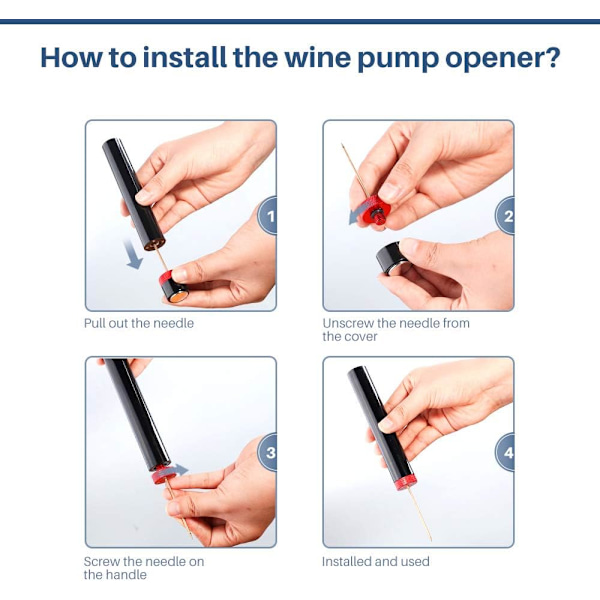 How to install the wine pump opener?

1

Pull out the needle

2

Unscrew the needle from the cover

3

Screw the needle on the handle

4

Installed and used