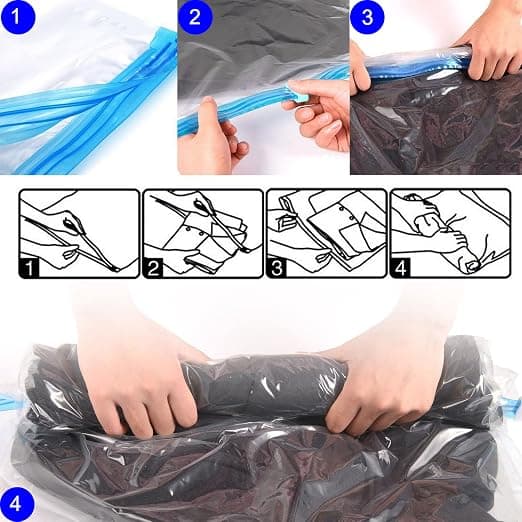 1
2
3
1
2
3
4
4