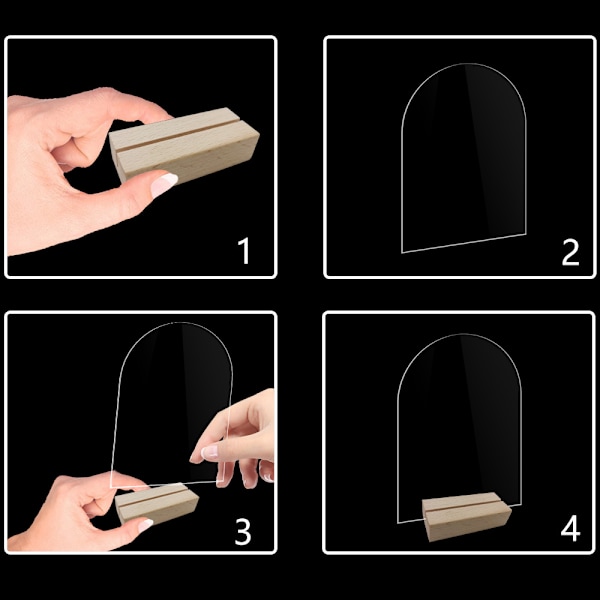 1

2

3

4