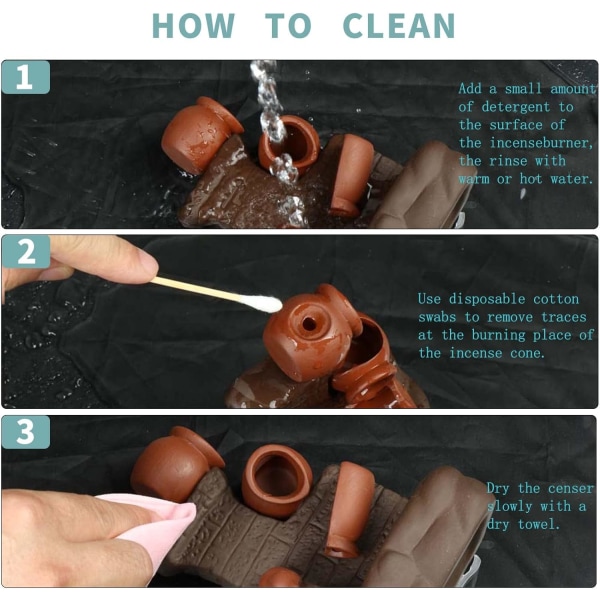 HOW TO CLEAN

1

Add a small amount of detergent to the surface of the incenseburner, the rinse with warm or hot water.

2

Use disposable cotton swabs to remove traces at the burning place of the incense cone.

3

Dry the censer slowly with a dry towel.