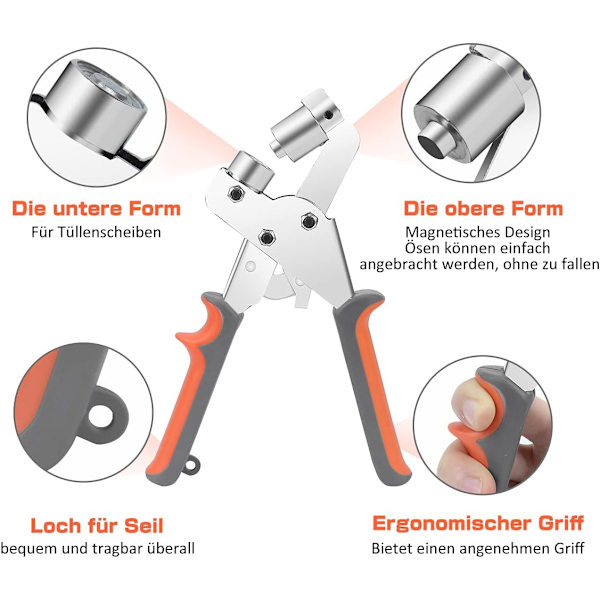 Die untere Form
Für Tüllenscheiben

Die obere Form
Magnetisches Design
Ösen können einfach angebracht werden, ohne zu fallen

Loch für Seil
bequem und tragbar überall

Ergonomischer Griff
Bietet einen angenehmen Griff