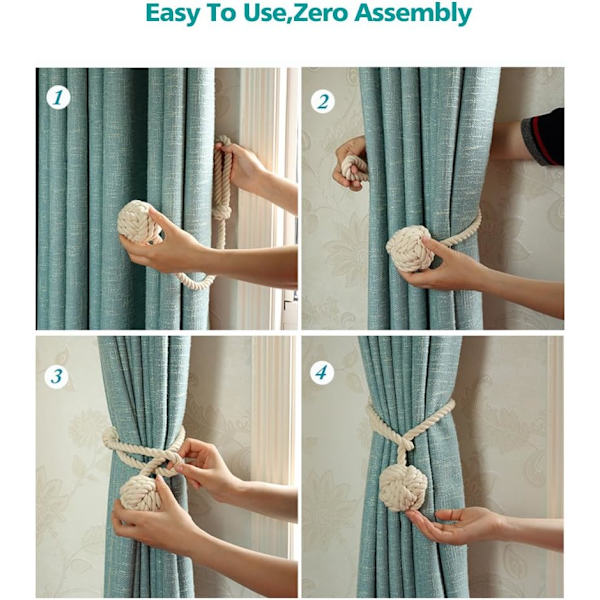 Easy To Use,Zero Assembly

1

2

3

4