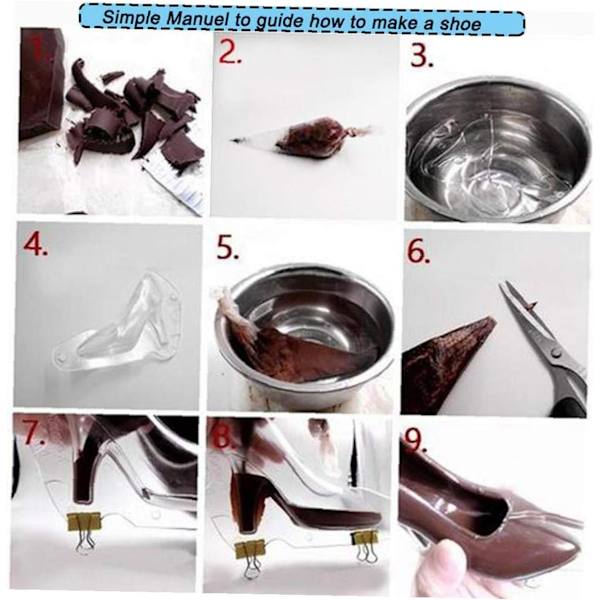 Simple Manuel to guide how to make a shoe

1.

2.

3.

4.

5.

6.

7.

8.

9.