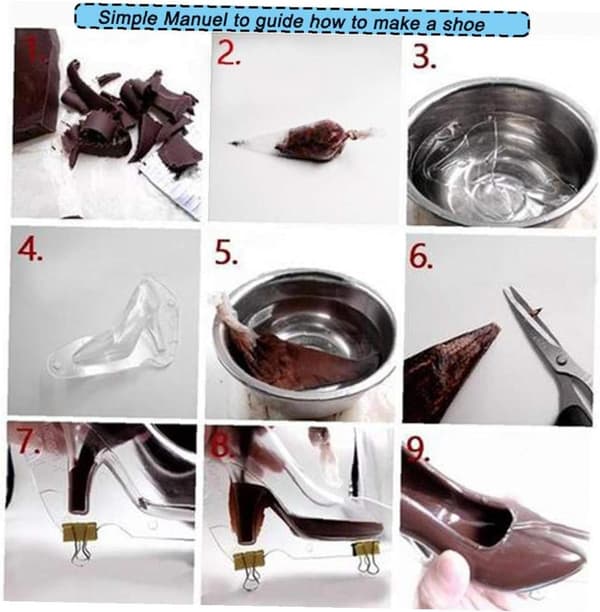 Simple Manuel to guide how to make a shoe

1.

2.

3.

4.

5.

6.

7.

8.

9.