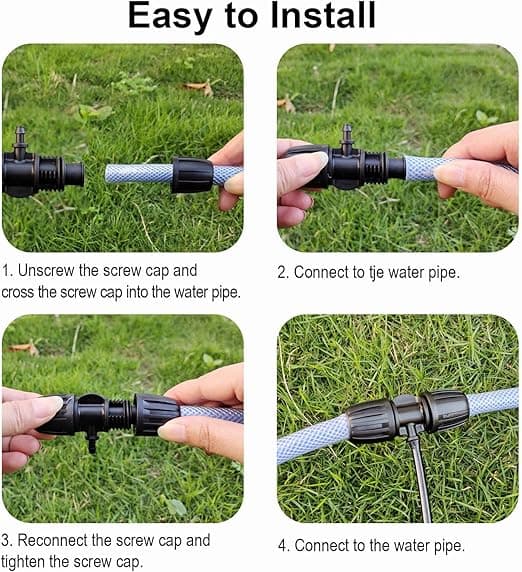 Easy to Install

1. Unscrew the screw cap and cross the screw cap into the water pipe.

2. Connect to tje water pipe.

3. Reconnect the screw cap and tighten the screw cap.

4. Connect to the water pipe.