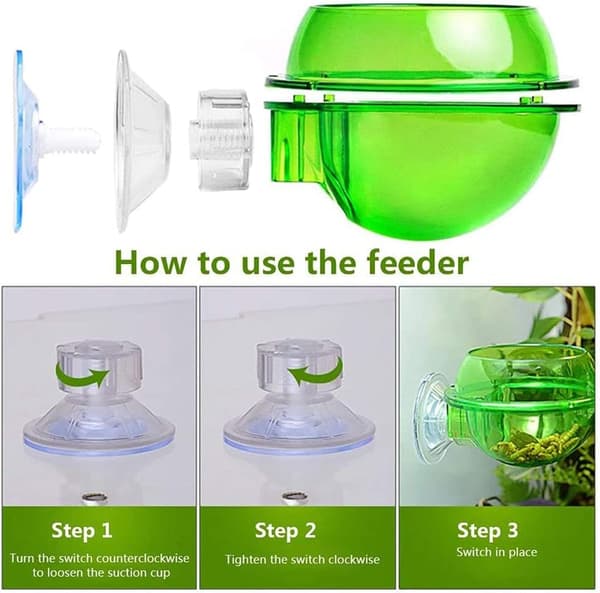 How to use the feeder

Step 1

Turn the switch counterclockwise to loosen the suction cup

Step 2

Tighten the switch clockwise

Step 3

Switch in place