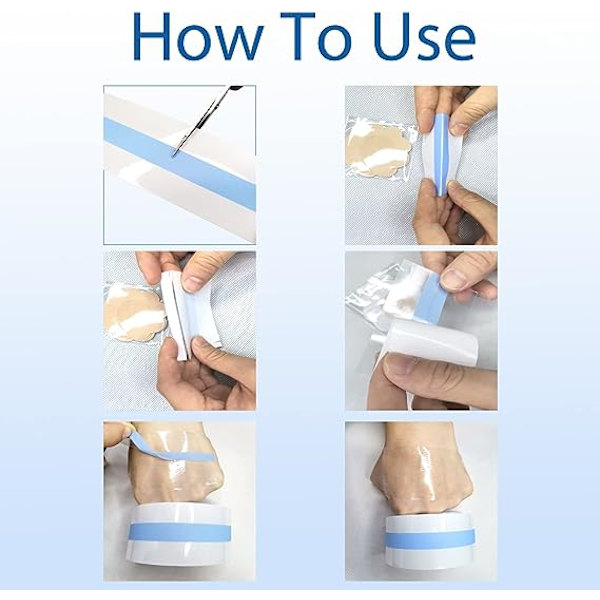 How To Use