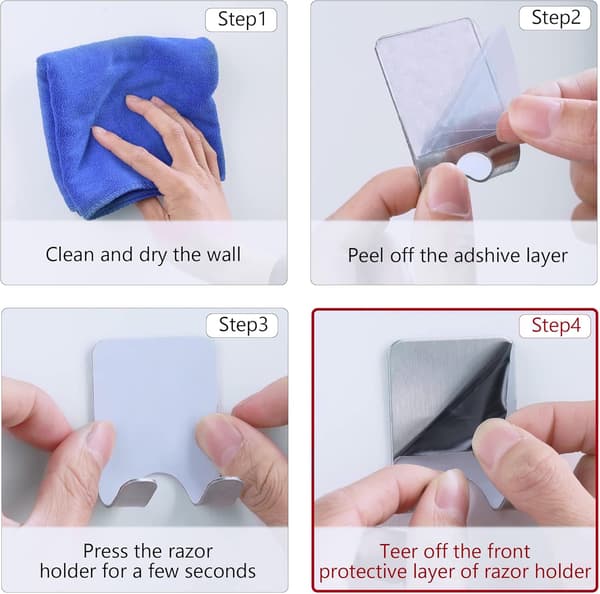 Step1

Clean and dry the wall

Step2

Peel off the adshive layer

Step3

Press the razor holder for a few seconds

Step4

Teer off the front protective layer of razor holder