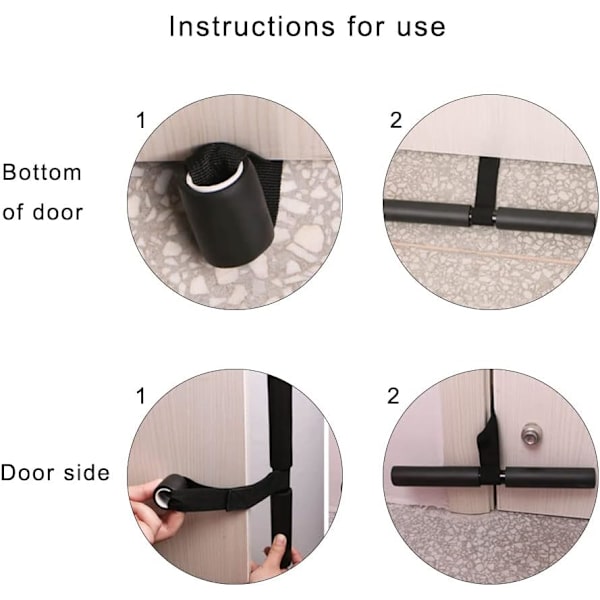 Instructions for use

Bottom of door

1

2

Door side

1

2