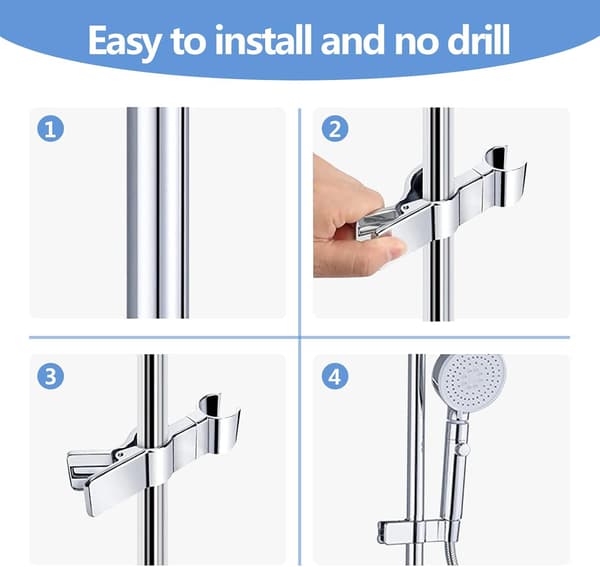 Easy to install and no drill

1

2

3

4