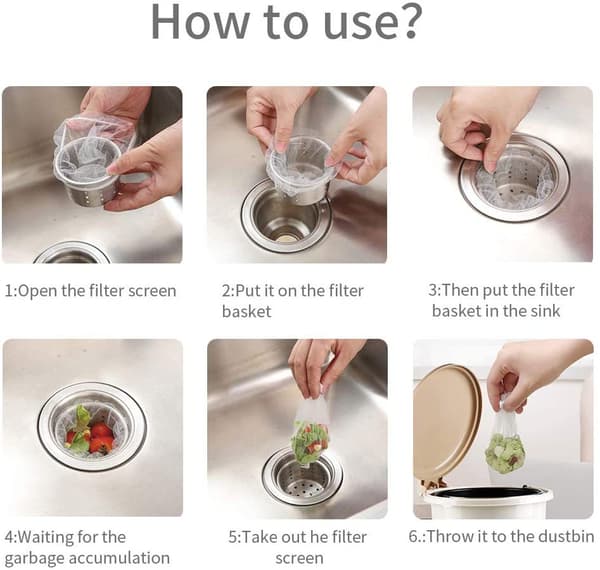 How to use?

1:Open the filter screen

2:Put it on the filter basket

3:Then put the filter basket in the sink

4:Waiting for the garbage accumulation

5:Take out he filter screen

6.:Throw it to the dustbin