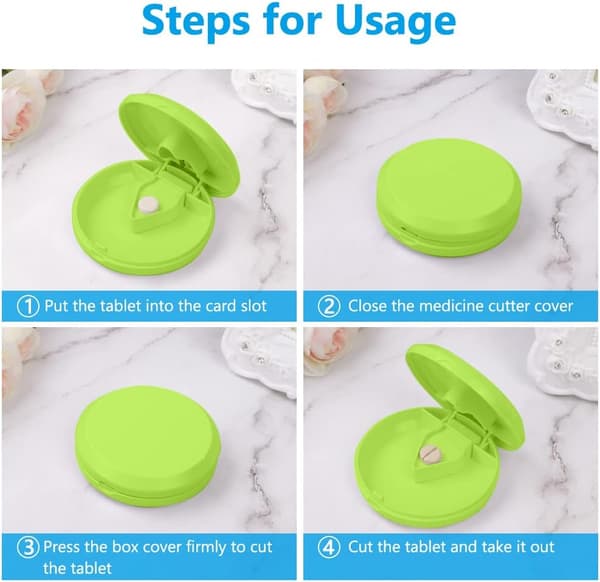 Steps for Usage

① Put the tablet into the card slot

② Close the medicine cutter cover

③ Press the box cover firmly to cut the tablet

④ Cut the tablet and take it out