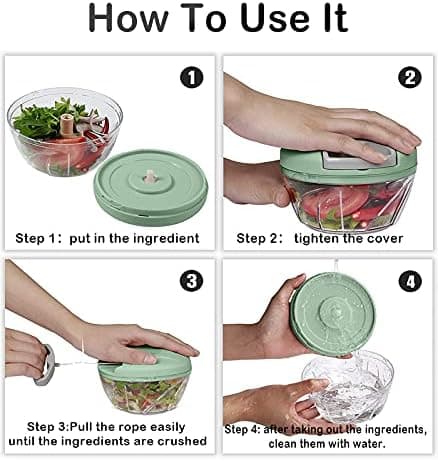 How To Use It

1

Step 1： put in the ingredient

2

Step 2： tighten the cover

3

Step 3:Pull the rope easily until the ingredients are crushed

4

Step 4: after taking out the ingredients, clean them with water.