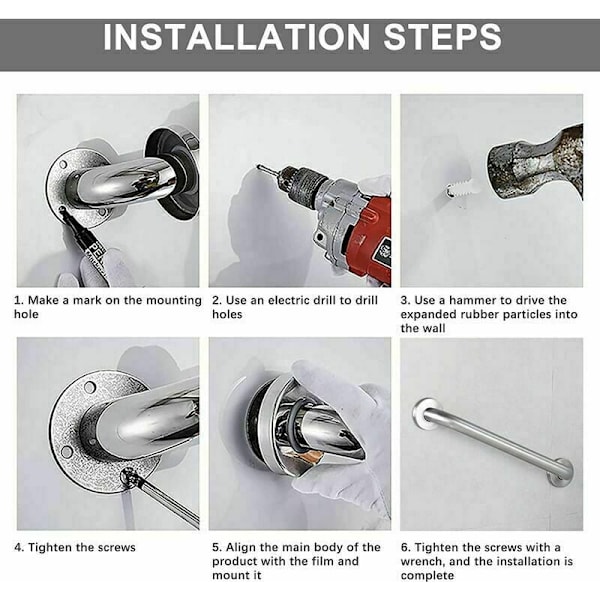 INSTALLATION STEPS

1. Make a mark on the mounting hole

2. Use an electric drill to drill holes

3. Use a hammer to drive the expanded rubber particles into the wall

4. Tighten the screws

5. Align the main body of the product with the film and mount it

6. Tighten the screws with a wrench, and the installation is complete