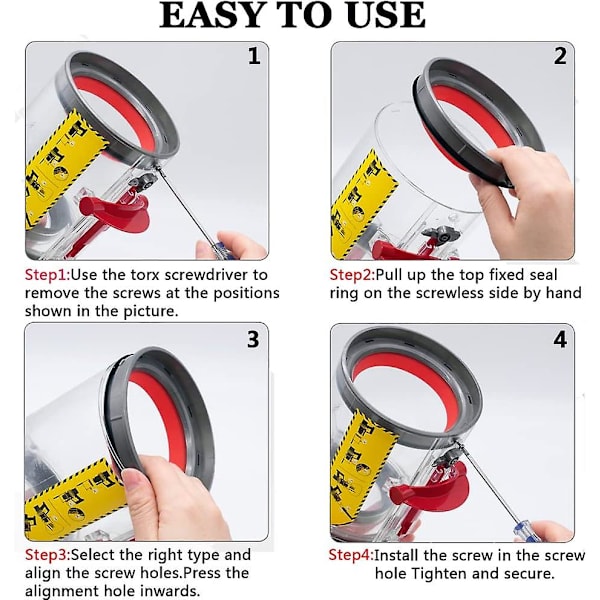 EASY TO USE

1

Step1:Use the torx screwdriver to remove the screws at the positions shown in the picture.

2

Step2:Pull up the top fixed seal ring on the screwless side by hand

3

Step3:Select the right type and align the screw holes.Press the alignment hole inwards.

4

Step4:Install the screw in the screw hole Tighten and secure.