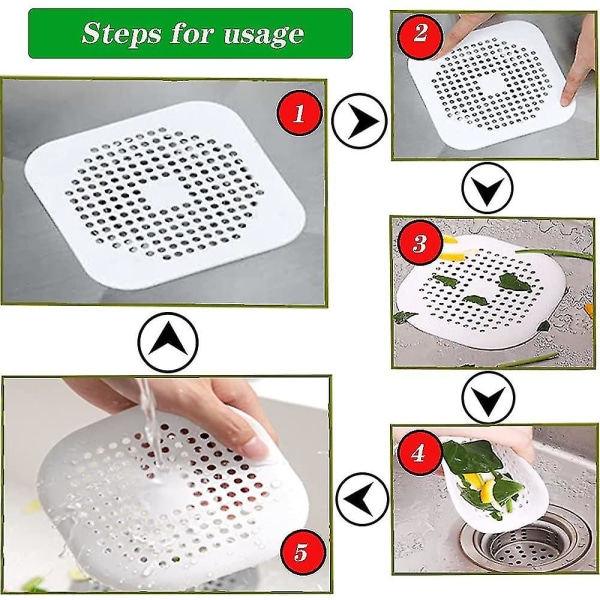 Steps for usage

1

2

3

4

5