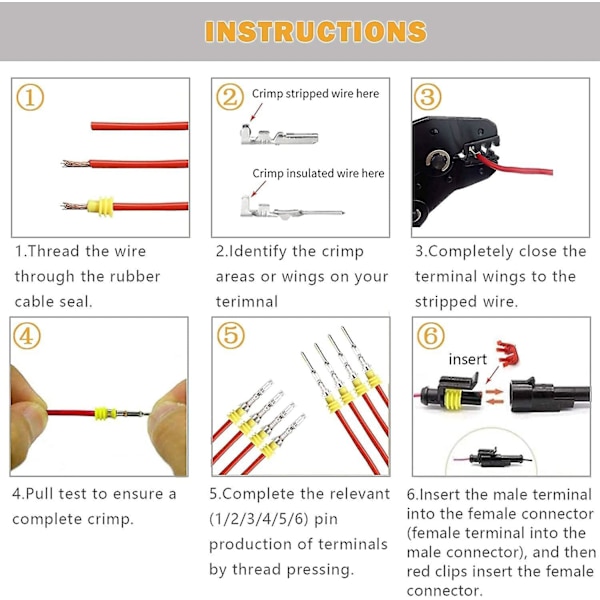 INSTRUCTIONS

①

1.Thread the wire through the rubber cable seal.

② Crimp stripped wire here

Crimp insulated wire here

2.Identify the crimp areas or wings on your terimnal

③

3.Completely close the terminal wings to the stripped wire.

④

4.Pull test to ensure a complete crimp.

⑤

5.Complete the relevant (1/2/3/4/5/6) pin production of terminals by thread pressing.

⑥

insert

6.Insert the male terminal into the female connector (female terminal into the male connector), and then red clips insert the female connector.