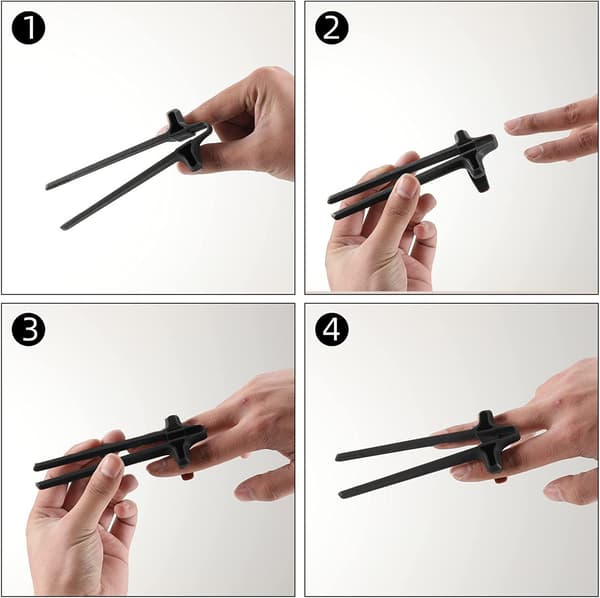 1

2

3

4