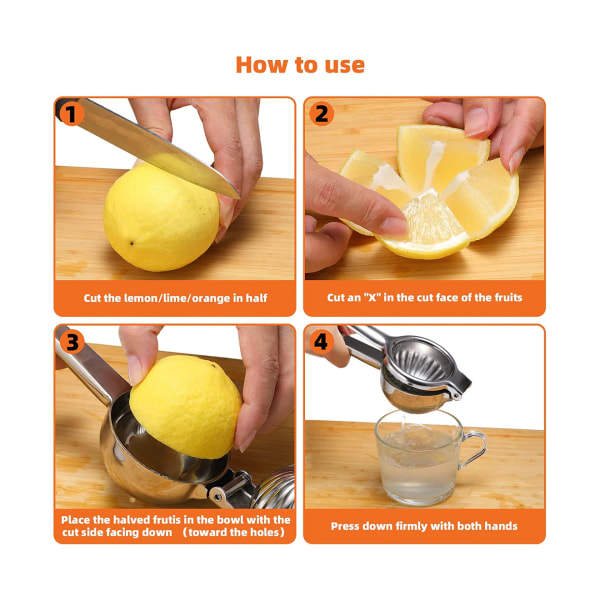 How to use

1

Cut the lemon/lime/orange in half

2

Cut an "X" in the cut face of the fruits

3

Place the halved frutis in the bowl with the cut side facing down （toward the holes）

4

Press down firmly with both hands