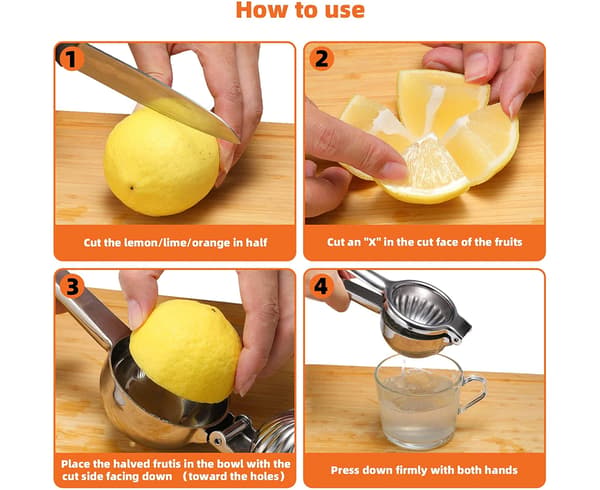 How to use

1

Cut the lemon/lime/orange in half

2

Cut an "X" in the cut face of the fruits

3

Place the halved frutis in the bowl with the cut side facing down (toward the holes)

4

Press down firmly with both hands