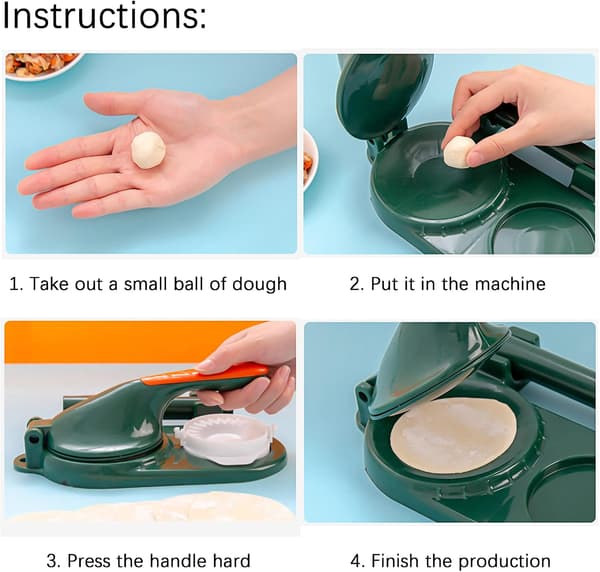 Instructions:

1. Take out a small ball of dough

2. Put it in the machine

3. Press the handle hard

4. Finish the production