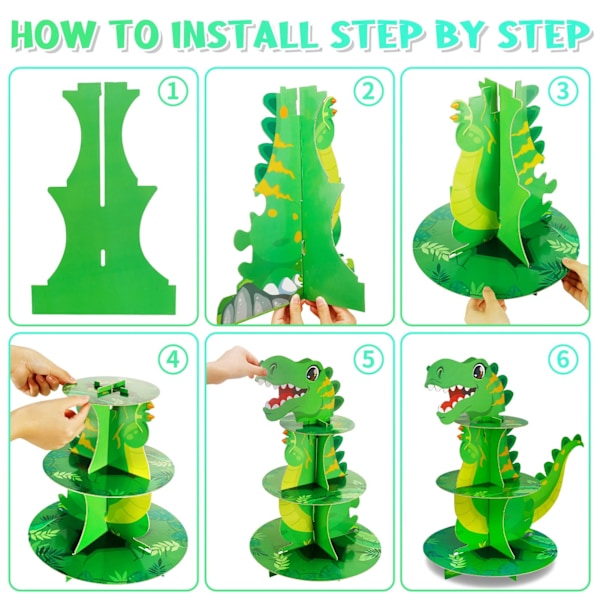 HOW TO INSTALL STEP BY STEP

①

②

③

④

⑤

⑥