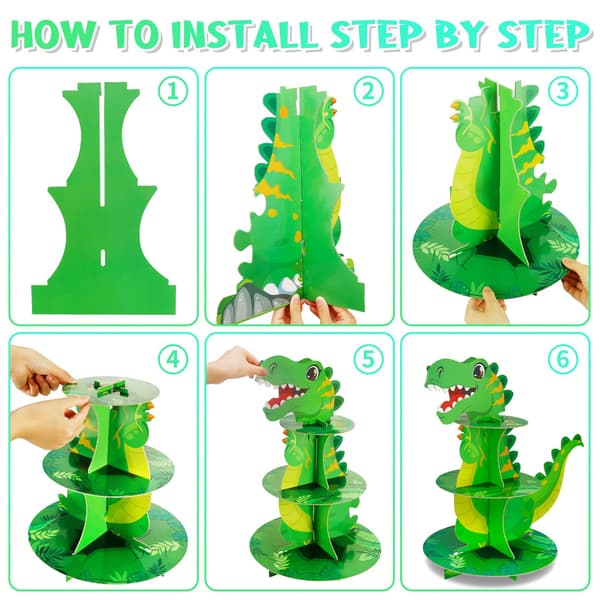 HOW TO INSTALL STEP BY STEP

1

2

3

4

5

6