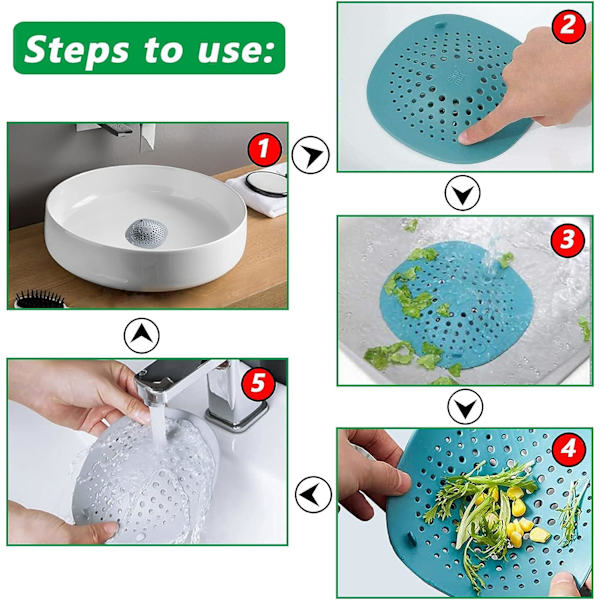 Steps to use:

1

2

3

4

5