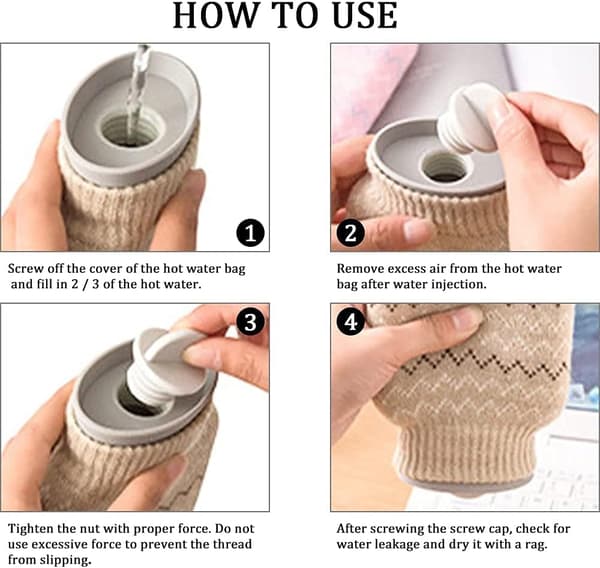 HOW TO USE

1

Screw off the cover of the hot water bag and fill in 2 / 3 of the hot water.

2

Remove excess air from the hot water bag after water injection.

3

Tighten the nut with proper force. Do not use excessive force to prevent the thread from slipping.

4

After screwing the screw cap, check for water leakage and dry it with a rag.