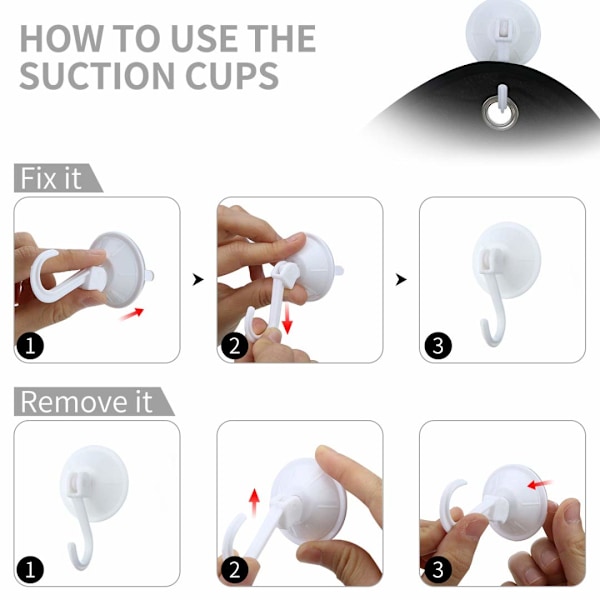 HOW TO USE THE SUCTION CUPS

Fix it

1

2

3

Remove it

1

2

3