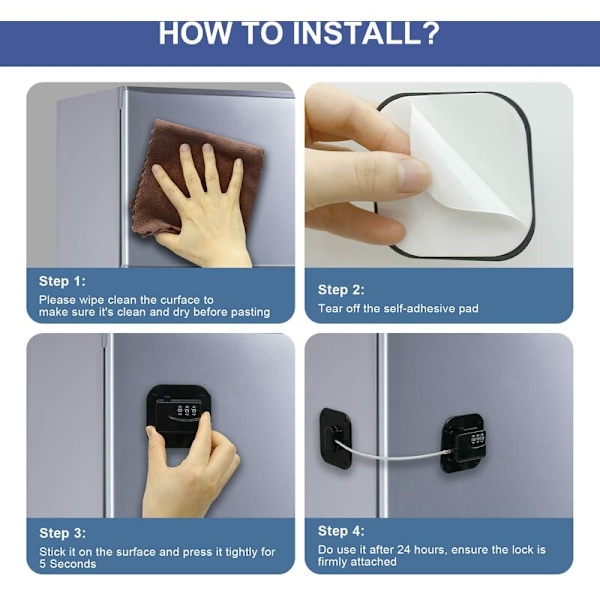 HOW TO INSTALL?

Step 1:
Please wipe clean the curface to make sure it's clean and dry before pasting

Step 2:
Tear off the self-adhesive pad

Step 3:
Stick it on the surface and press it tightly for 5 Seconds

Step 4:
Do use it after 24 hours, ensure the lock is firmly attached