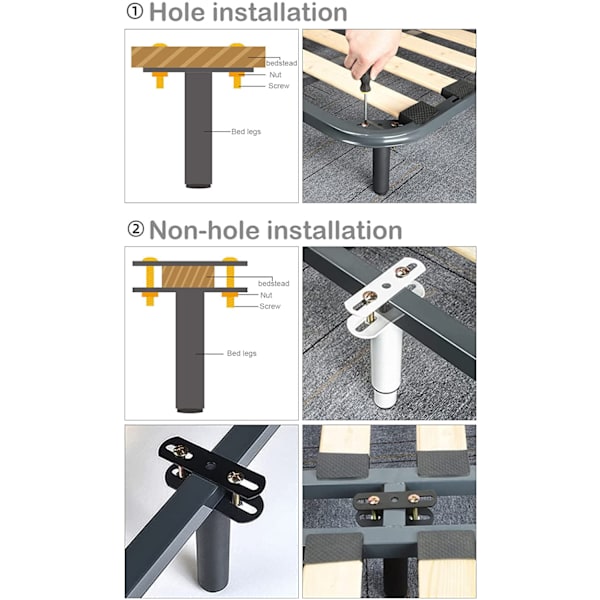 ① Hole installation

bedstead
Nut
Screw
Bed legs

② Non-hole installation

bedstead
Nut
Screw
Bed legs