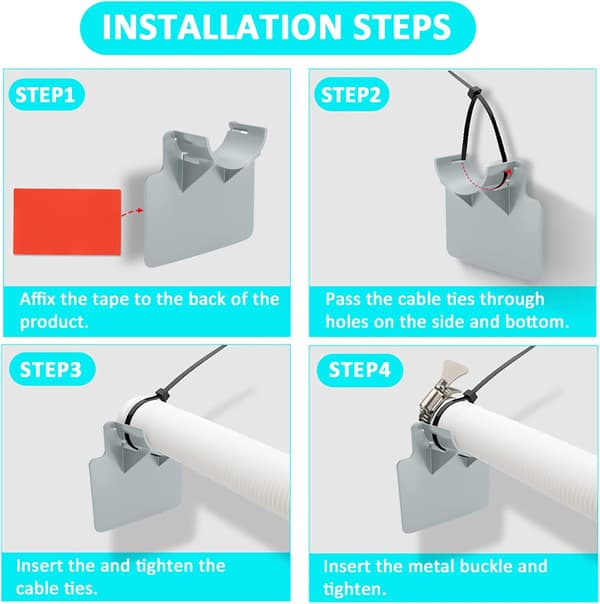 INSTALLATION STEPS

STEP1

Affix the tape to the back of the product.

STEP2

Pass the cable ties through holes on the side and bottom.

STEP3

Insert the and tighten the cable ties.

STEP4

Insert the metal buckle and tighten.