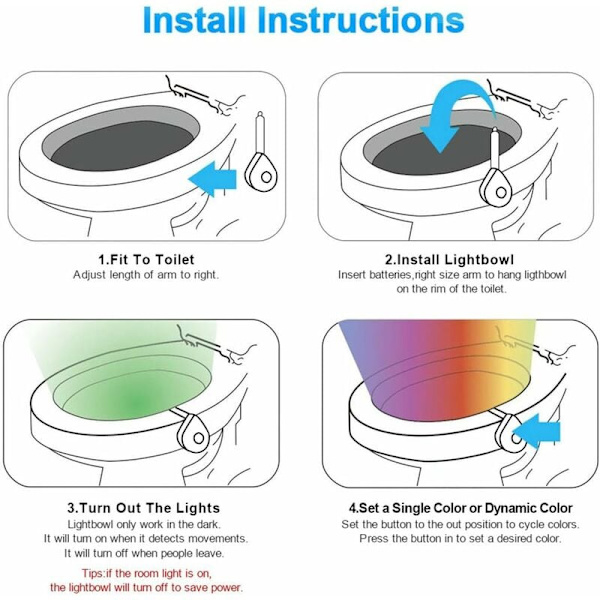 Install Instructions

1.Fit To Toilet
Adjust length of arm to right.

2.Install Lightbowl
Insert batteries,right size arm to hang ligthbowl on the rim of the toilet.

3.Turn Out The Lights
Lightbowl only work in the dark.
It will turn on when it detects movements.
It will turn off when people leave.

Tips:if the room light is on, the lightbowl will turn off to save power.

4.Set a Single Color or Dynamic Color
Set the button to the out position to cycle colors.
Press the button in to set a desired color.